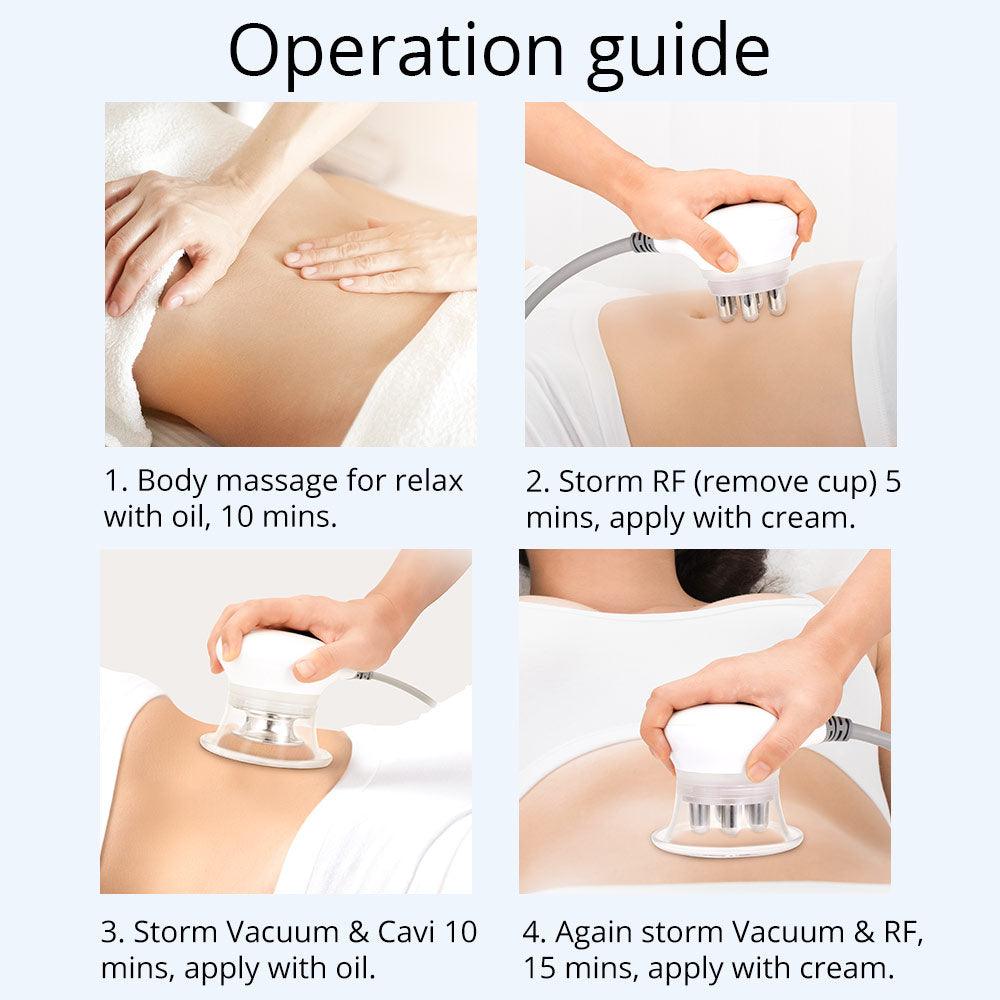 Operation guide

1. Body massage for relax with oil, 10 mins.

2. Storm RF (remove cup) 5 mins, apply with cream.

3. Storm Vacuum & Cavi 10 mins, apply with oil.

4. Again storm Vacuum & RF, 15 mins, apply with cream.