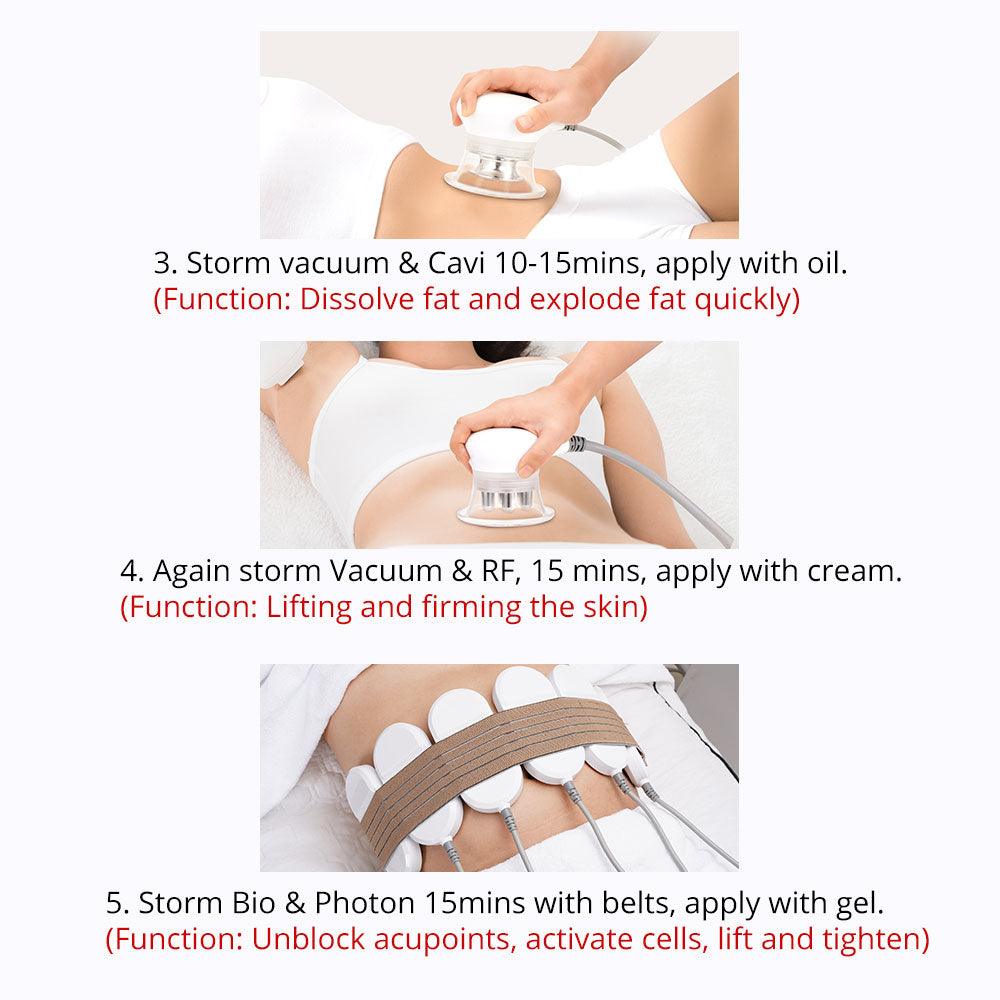 3. Storm vacuum & Cavi 10-15mins, apply with oil.
(Function: Dissolve fat and explode fat quickly)

4. Again storm Vacuum & RF, 15 mins, apply with cream.
(Function: Lifting and firming the skin)

5. Storm Bio & Photon 15mins with belts, apply with gel.
(Function: Unblock acupoints, activate cells, lift and tighten)