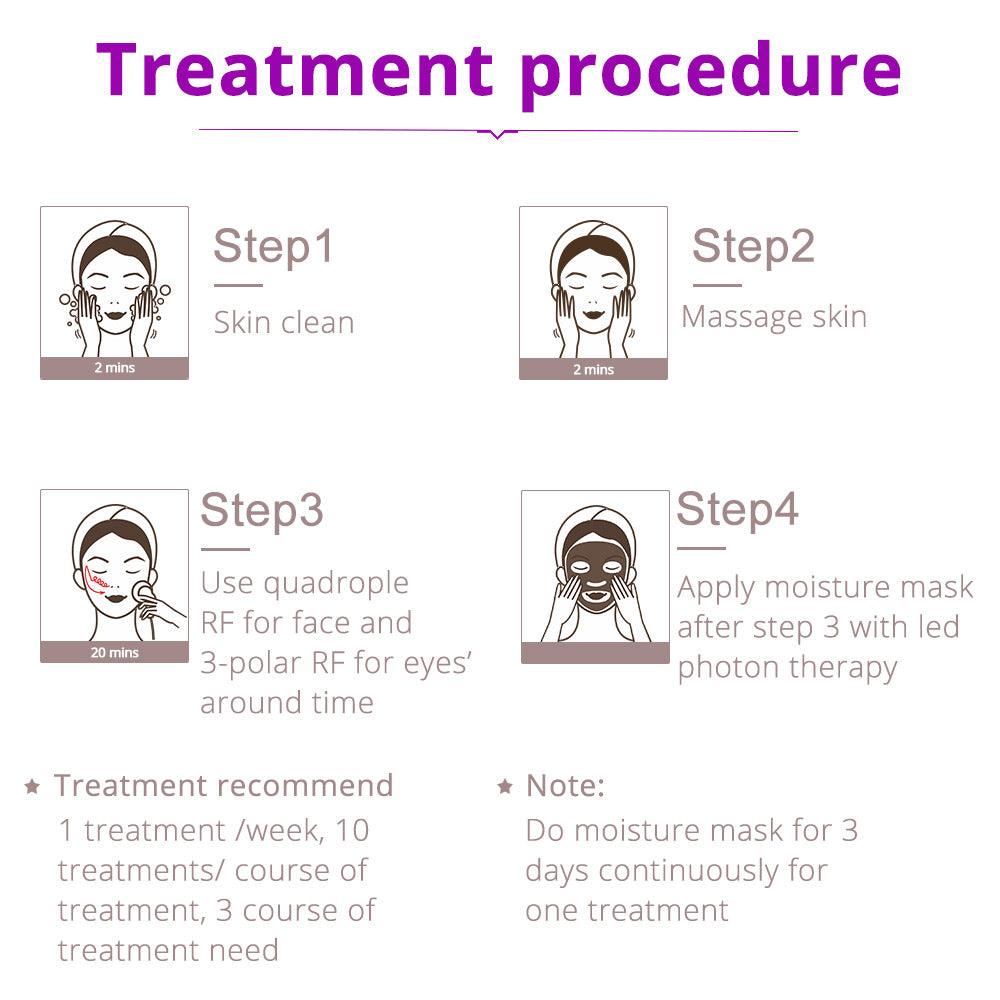 Treatment procedure

2 mins

Step1

Skin clean

2 mins

Step2

Massage skin

20 mins

Step3

Use quadrople RF for face and 3-polar RF for eyes' around time

Step4

Apply moisture mask after step 3 with led photon therapy

★ Treatment recommend

1 treatment /week, 10 treatments/ course of treatment, 3 course of treatment need

★ Note:

Do moisture mask for 3 days continuously for one treatment