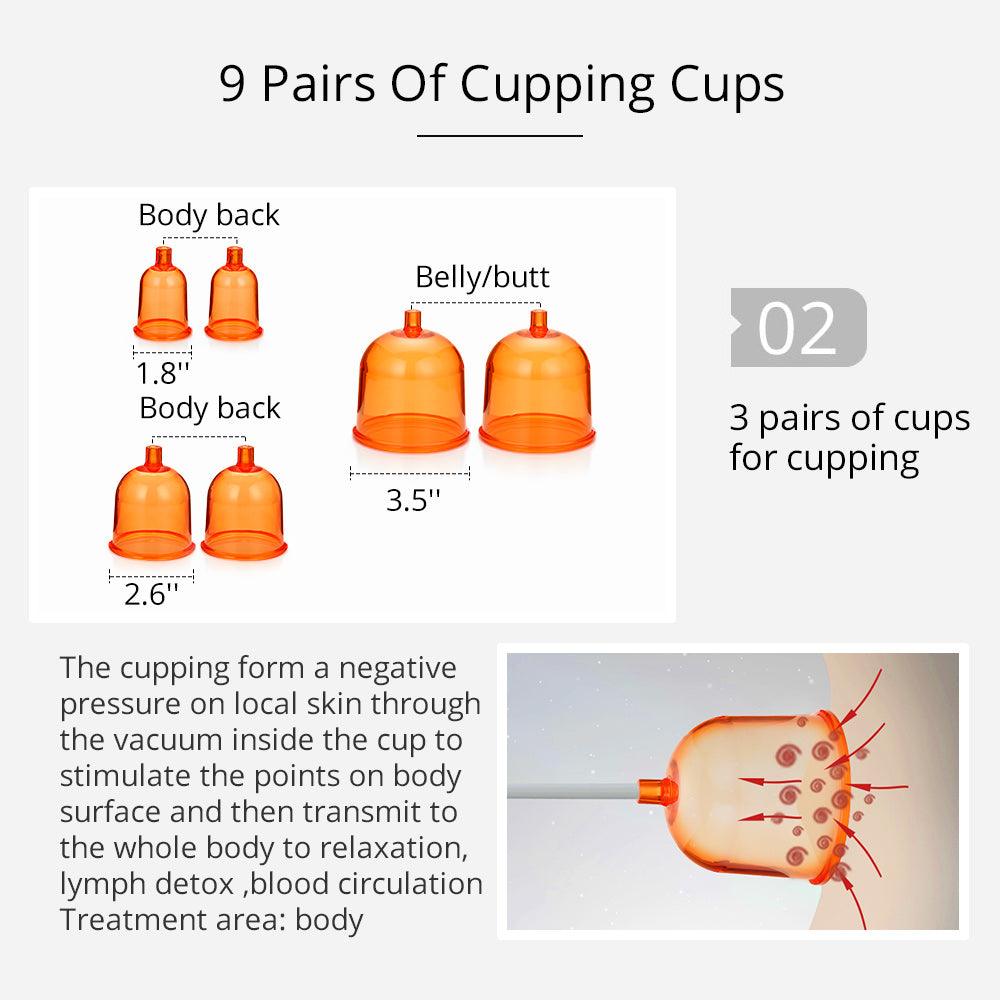 9 Pairs Of Cupping Cups

Body back

1.8''

Body back

2.6''

Belly/butt

3.5''

02

3 pairs of cups for cupping

The cupping form a negative pressure on local skin through the vacuum inside the cup to stimulate the points on body surface and then transmit to the whole body to relaxation, lymph detox ,blood circulation
Treatment area: body