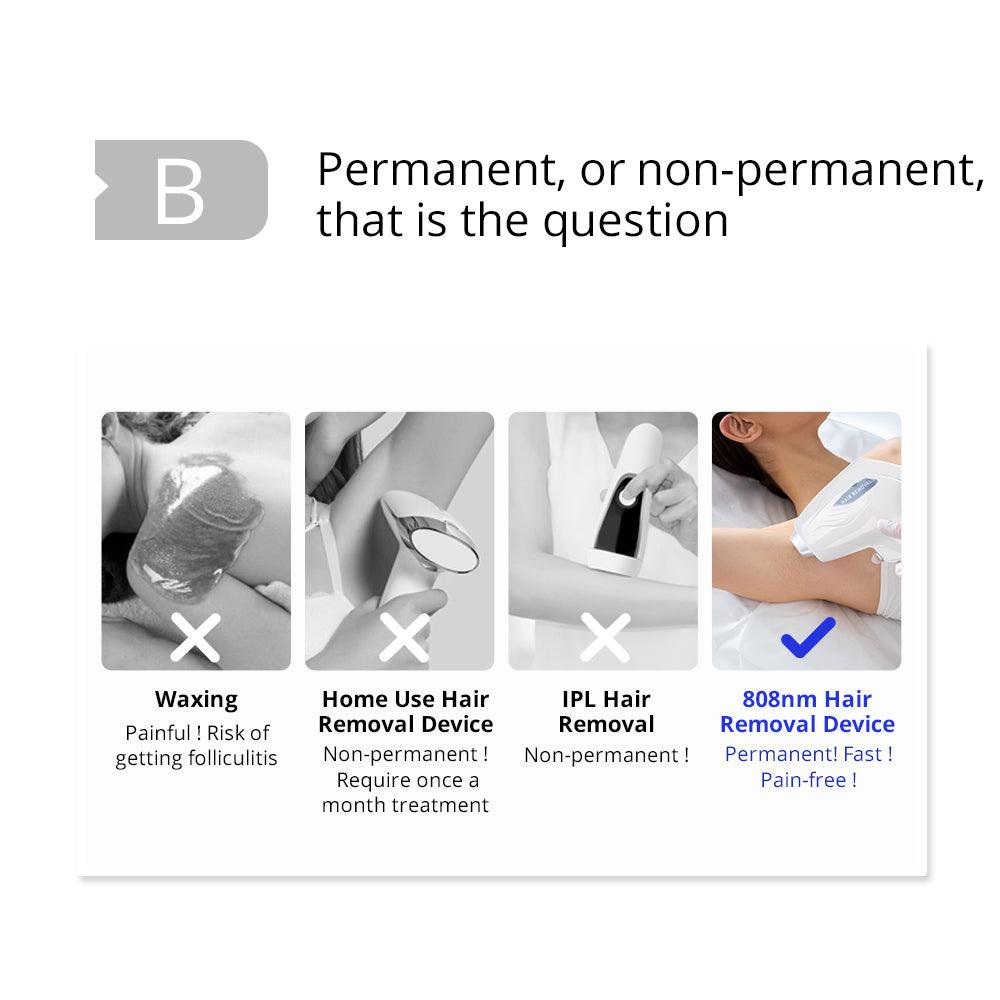 B

Permanent, or non-permanent, that is the question

Waxing
Painful ! Risk of getting folliculitis

Home Use Hair Removal Device
Non-permanent ! Require once a month treatment

IPL Hair Removal
Non-permanent !

808nm Hair Removal Device
Permanent! Fast ! Pain-free !