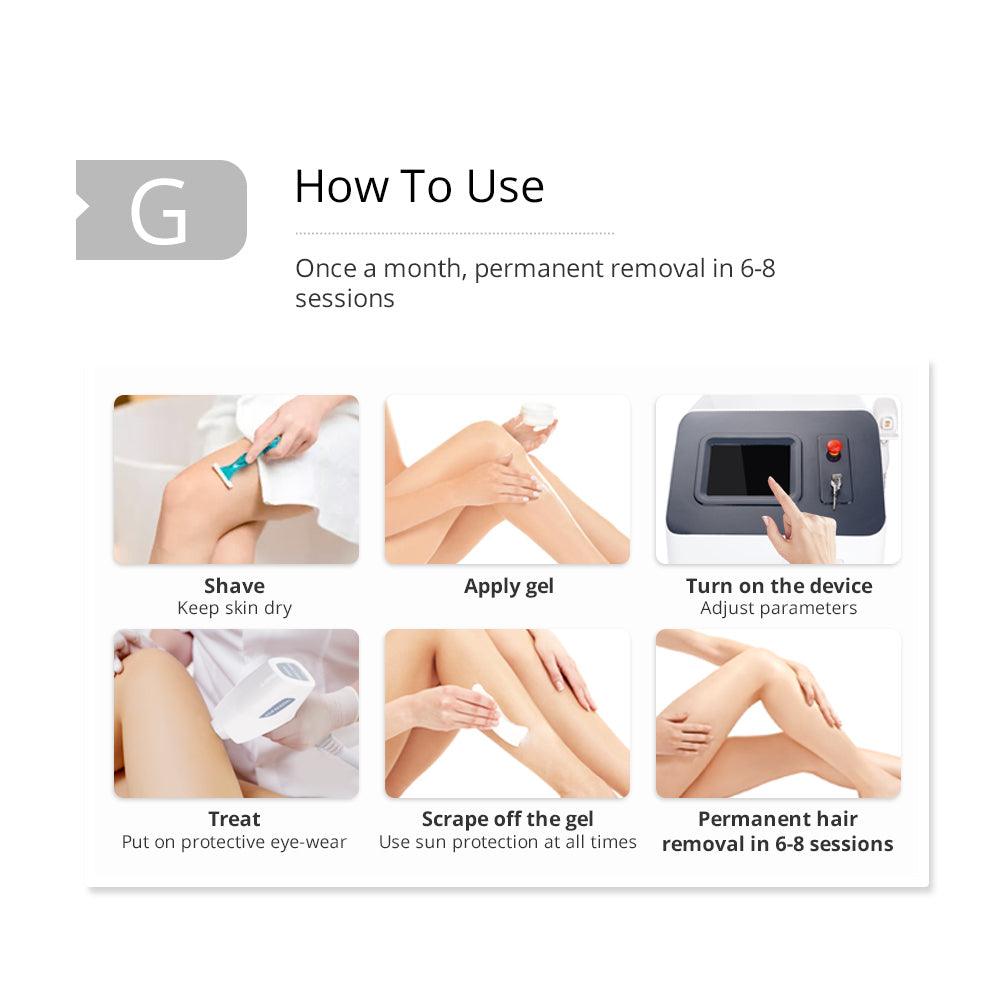 G

How To Use

Once a month, permanent removal in 6-8 sessions

Shave
Keep skin dry

Apply gel

Turn on the device
Adjust parameters

Treat
Put on protective eye-wear

Scrape off the gel
Use sun protection at all times

Permanent hair removal in 6-8 sessions