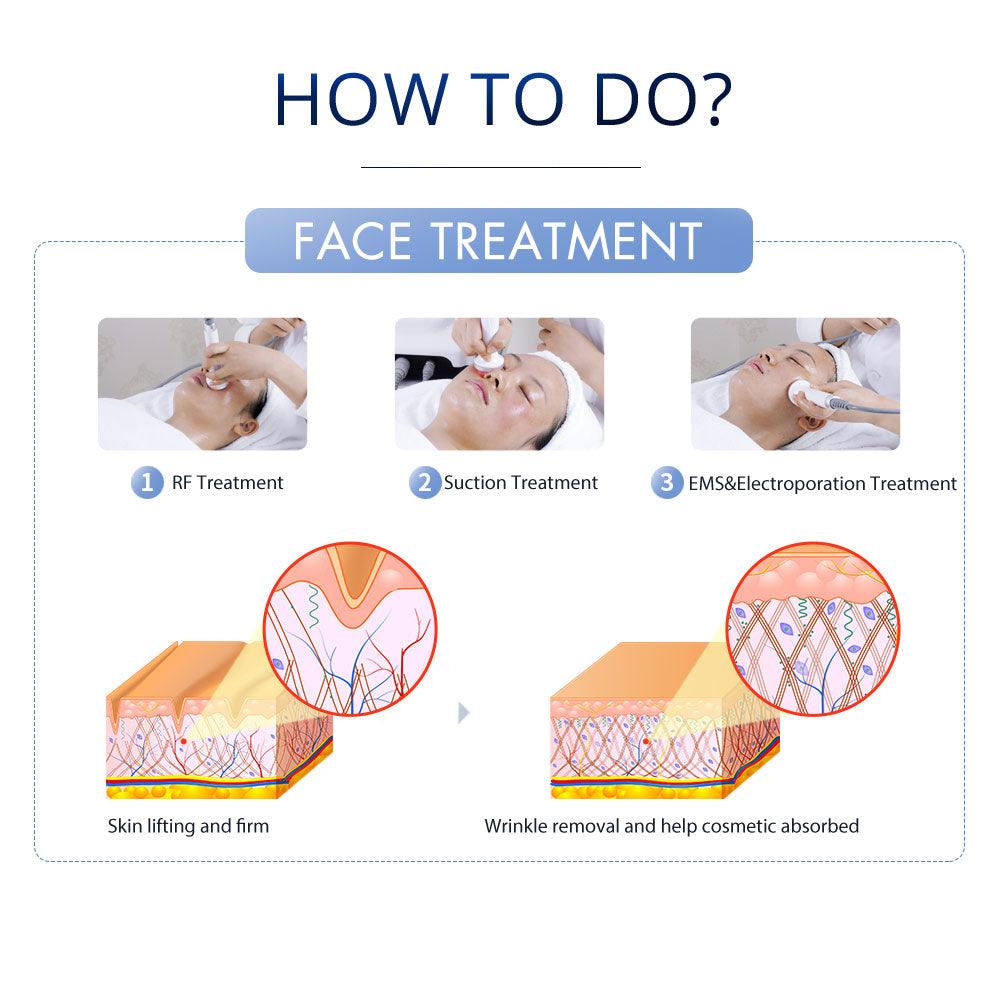 HOW TO DO?

FACE TREATMENT

1 RF Treatment

2 Suction Treatment

3 EMS&Electroporation Treatment

Skin lifting and firm

Wrinkle removal and help cosmetic absorbed