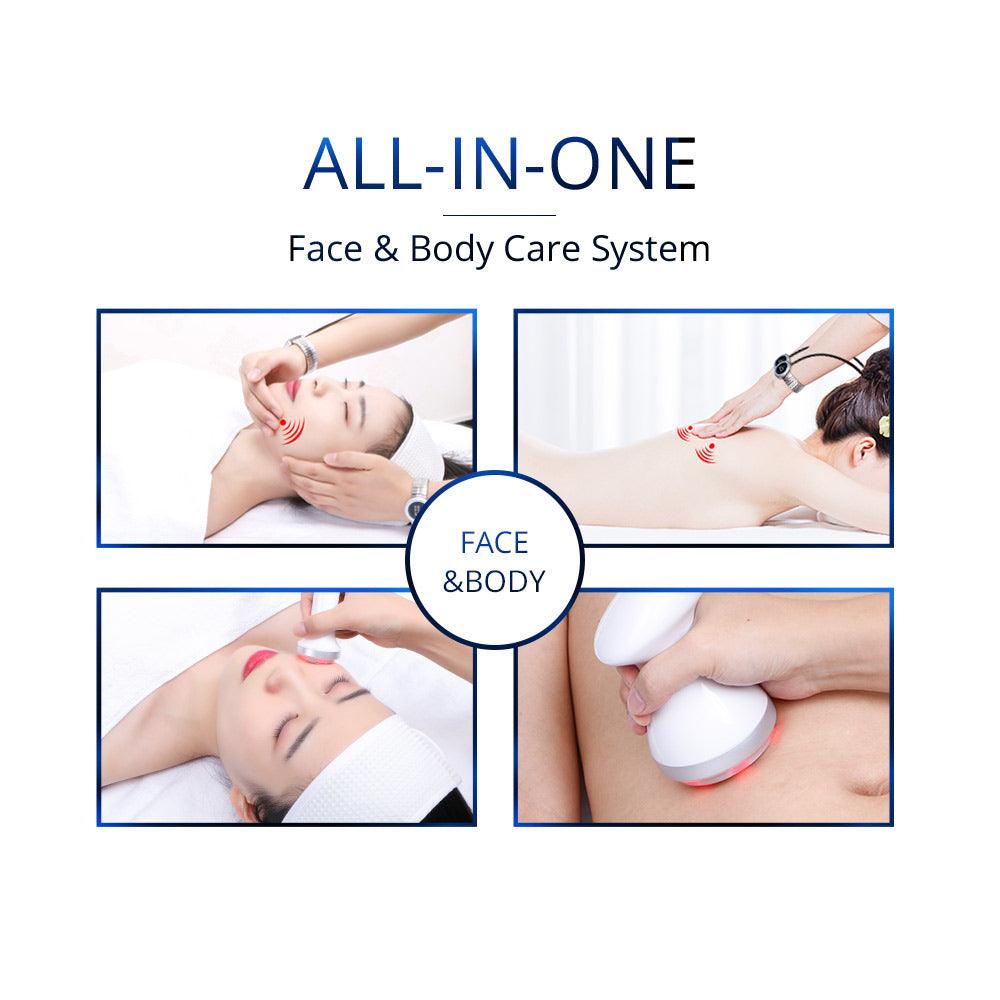 ALL-IN-ONE

Face & Body Care System

FACE
&BODY