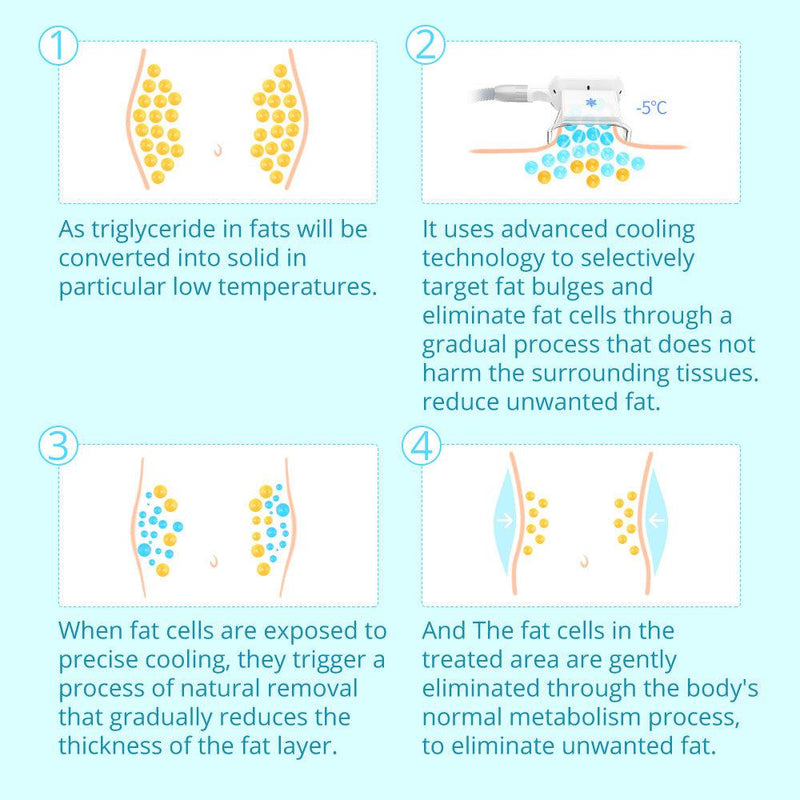 1

As triglyceride in fats will be converted into solid in particular low temperatures.

2

-5°C

It uses advanced cooling technology to selectively target fat bulges and eliminate fat cells through a gradual process that does not harm the surrounding tissues. reduce unwanted fat.

3

When fat cells are exposed to precise cooling, they trigger a process of natural removal that gradually reduces the thickness of the fat layer.

4

And The fat cells in the treated area are gently eliminated through the body's normal metabolism process, to eliminate unwanted fat.