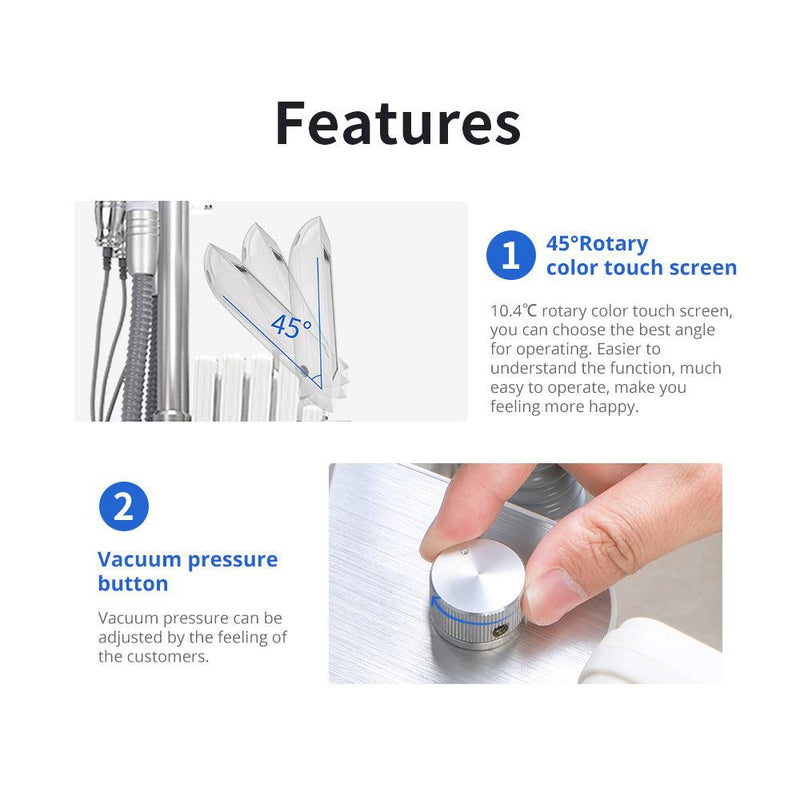 Features

45°

1 45°Rotary color touch screen

10.4℃ rotary color touch screen, you can choose the best angle for operating. Easier to understand the function, much easy to operate, make you feeling more happy.

2

Vacuum pressure button

Vacuum pressure can be adjusted by the feeling of the customers.