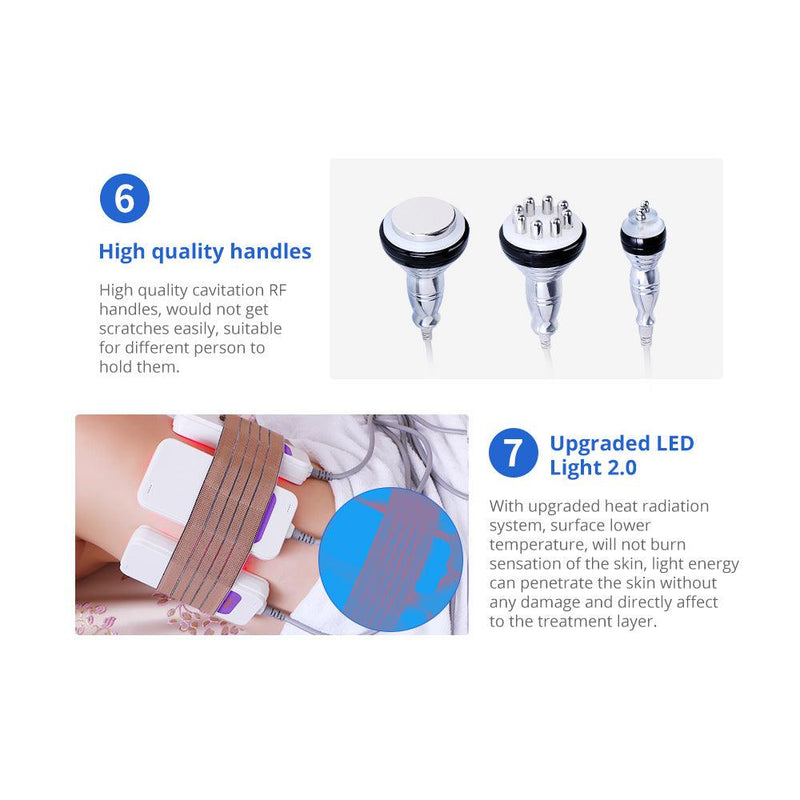 6

High quality handles

High quality cavitation RF handles, would not get scratches easily, suitable for different person to hold them.

7 Upgraded LED Light 2.0

With upgraded heat radiation system, surface lower temperature, will not burn sensation of the skin, light energy can penetrate the skin without any damage and directly affect to the treatment layer.