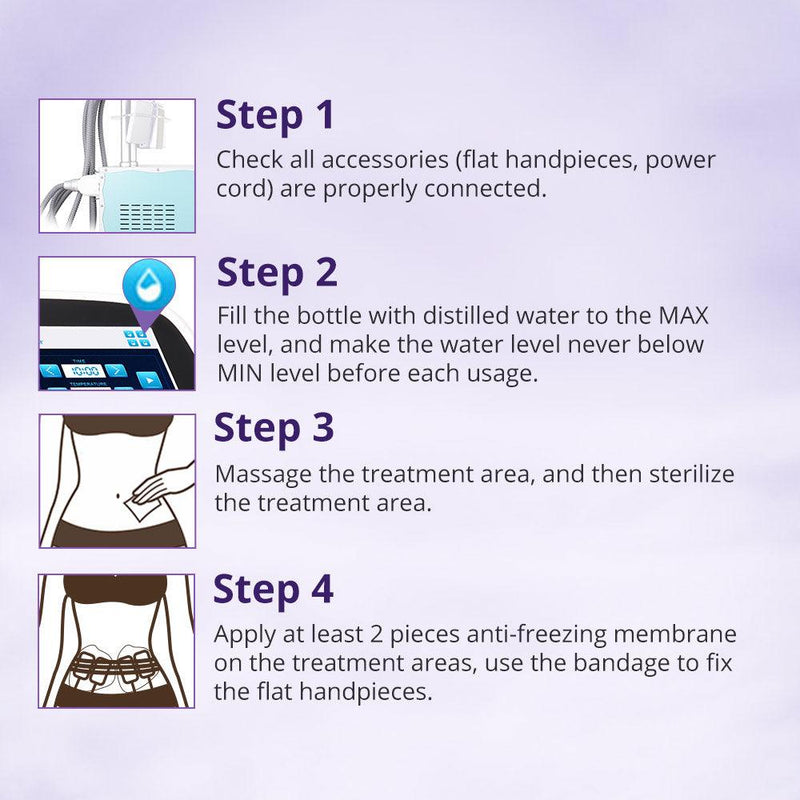 Step 1
Check all accessories (flat handpieces, power cord) are properly connected.

TIME
10:00
TEMPERATURE

Step 2
Fill the bottle with distilled water to the MAX level, and make the water level never below MIN level before each usage.

Step 3
Massage the treatment area, and then sterilize the treatment area.

Step 4
Apply at least 2 pieces anti-freezing membrane on the treatment areas, use the bandage to fix the flat handpieces.