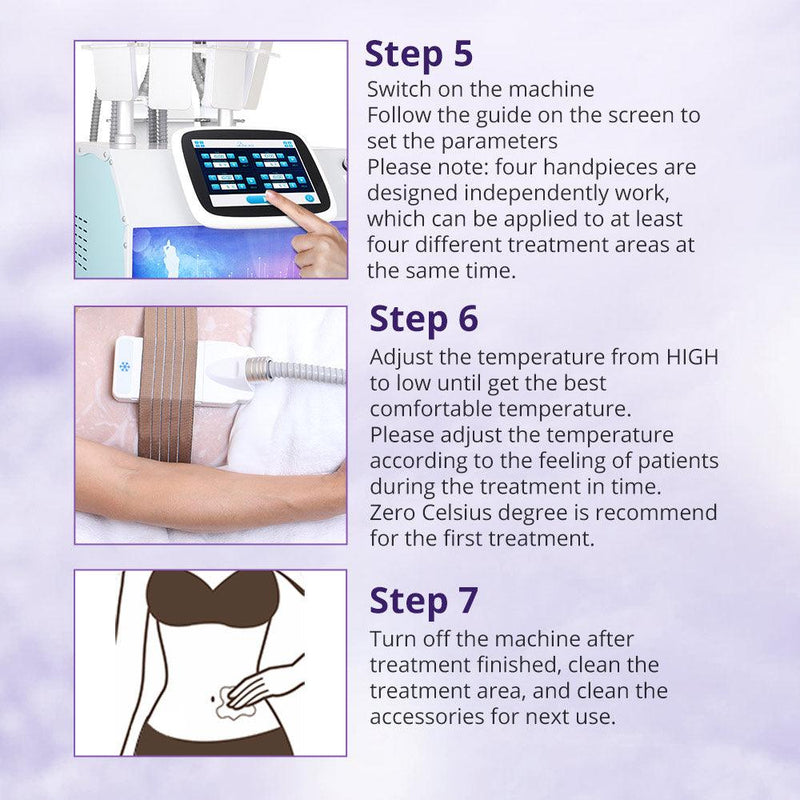 Step 5
Switch on the machine
Follow the guide on the screen to set the parameters
Please note: four handpieces are designed independently work, which can be applied to at least four different treatment areas at the same time.

Step 6
Adjust the temperature from HIGH to low until get the best comfortable temperature.
Please adjust the temperature according to the feeling of patients during the treatment in time.
Zero Celsius degree is recommend for the first treatment.

Step 7
Turn off the machine after treatment finished, clean the treatment area, and clean the accessories for next use.