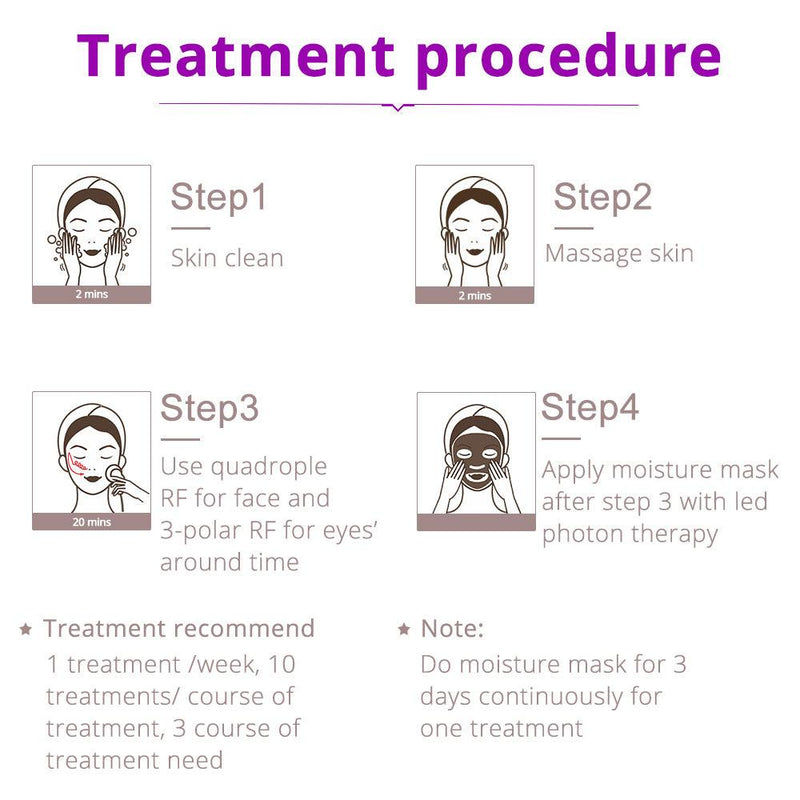 Treatment procedure

2 mins

Step1

Skin clean

2 mins

Step2

Massage skin

20 mins

Step3

Use quadrople RF for face and 3-polar RF for eyes' around time

Step4

Apply moisture mask after step 3 with led photon therapy

★ Treatment recommend

1 treatment /week, 10 treatments/ course of treatment, 3 course of treatment need

★ Note:

Do moisture mask for 3 days continuously for one treatment