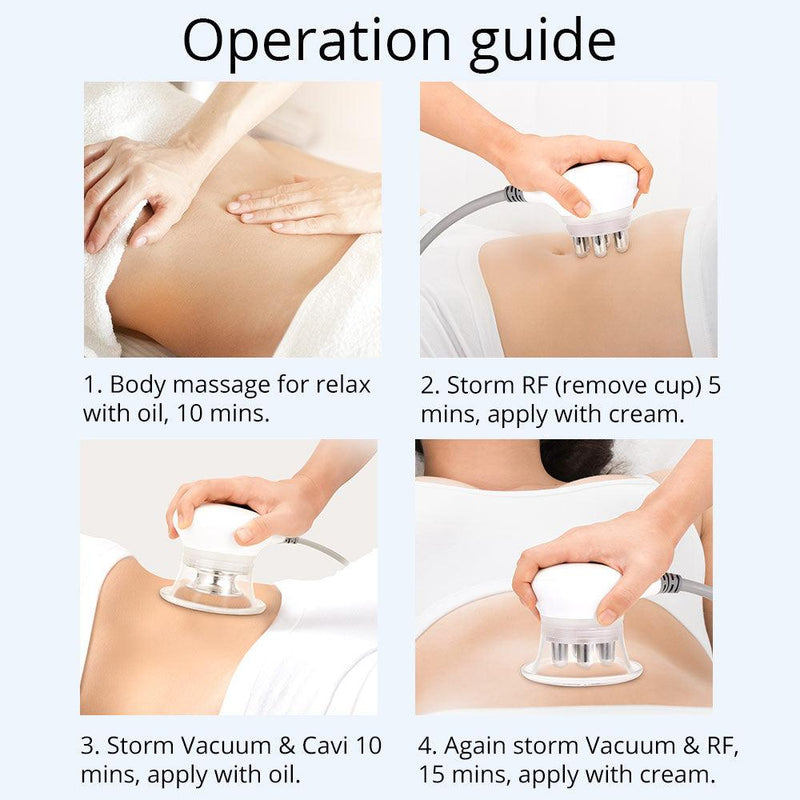 Operation guide

1. Body massage for relax with oil, 10 mins.

2. Storm RF (remove cup) 5 mins, apply with cream.

3. Storm Vacuum & Cavi 10 mins, apply with oil.

4. Again storm Vacuum & RF, 15 mins, apply with cream.