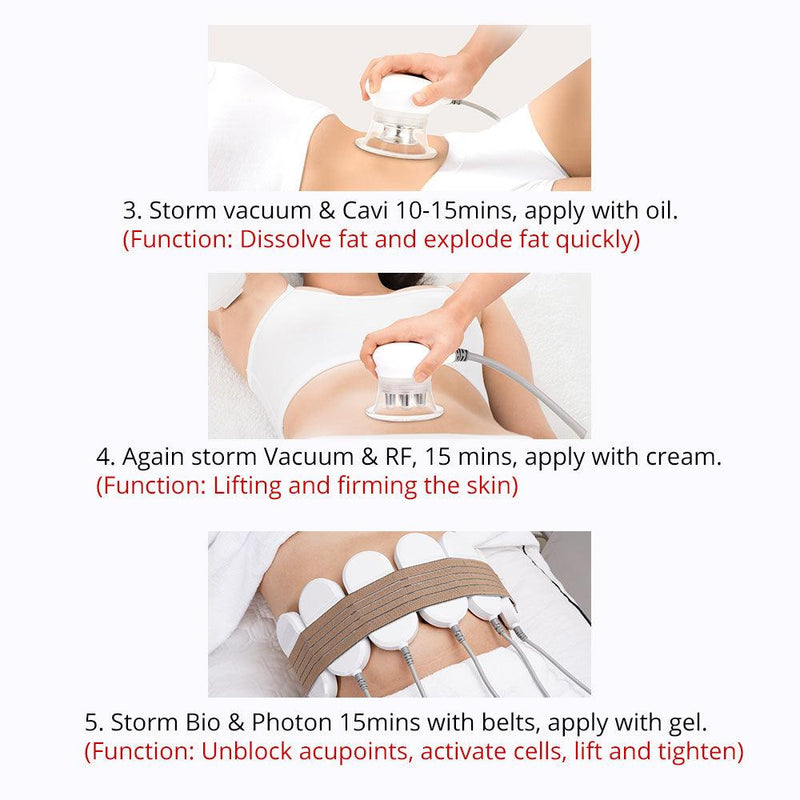 3. Storm vacuum & Cavi 10-15mins, apply with oil.
(Function: Dissolve fat and explode fat quickly)

4. Again storm Vacuum & RF, 15 mins, apply with cream.
(Function: Lifting and firming the skin)

5. Storm Bio & Photon 15mins with belts, apply with gel.
(Function: Unblock acupoints, activate cells, lift and tighten)