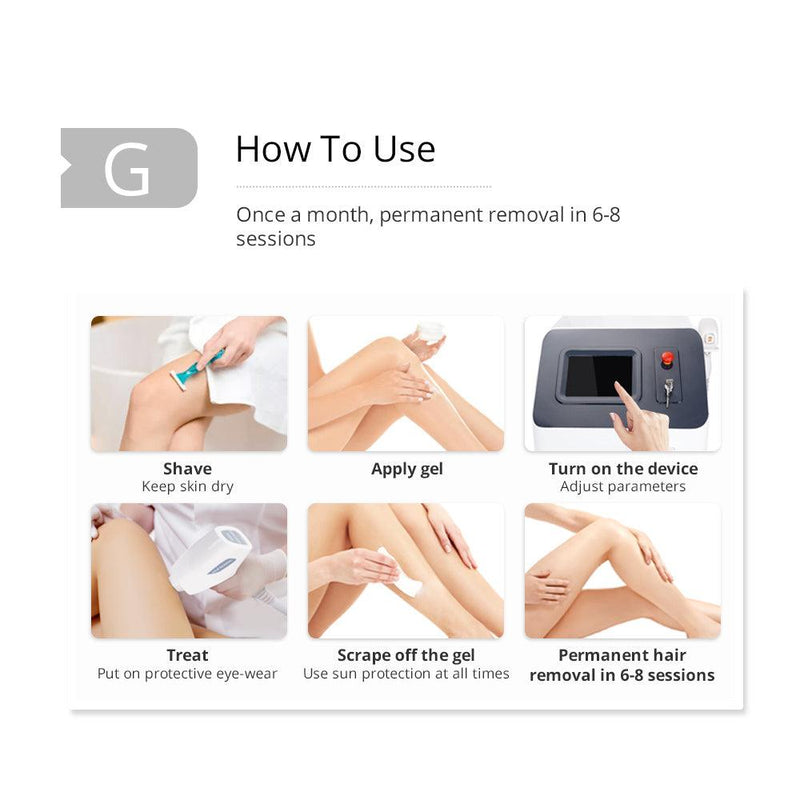 G

How To Use

Once a month, permanent removal in 6-8 sessions

Shave
Keep skin dry

Apply gel

Turn on the device
Adjust parameters

Treat
Put on protective eye-wear

Scrape off the gel
Use sun protection at all times

Permanent hair removal in 6-8 sessions