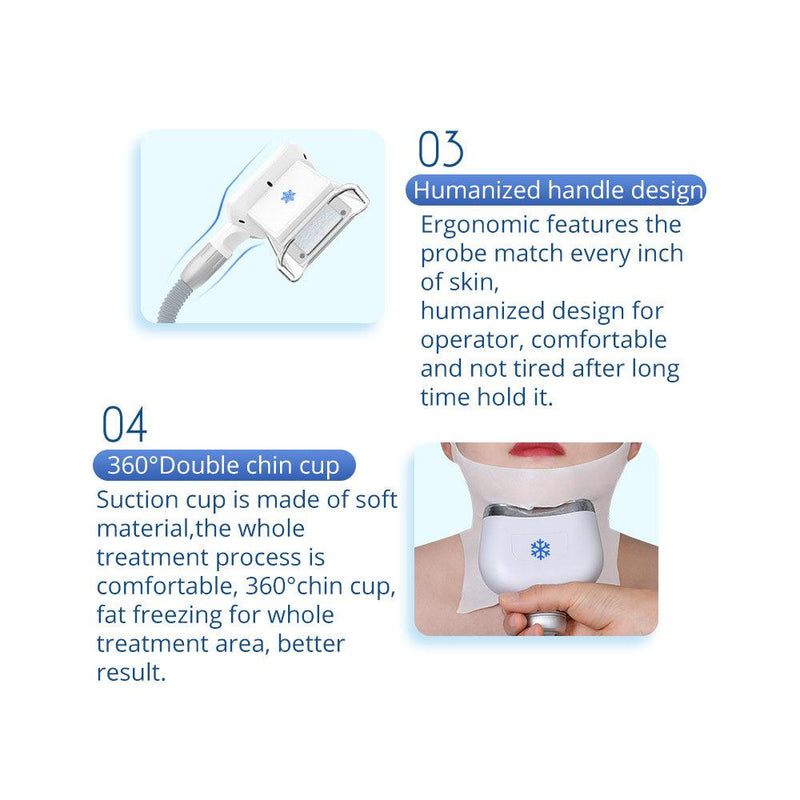 03

Humanized handle design

Ergonomic features the probe match every inch of skin,
humanized design for operator, comfortable and not tired after long time hold it.

04

360°Double chin cup

Suction cup is made of soft material,the whole treatment process is comfortable, 360°chin cup, fat freezing for whole treatment area, better result.