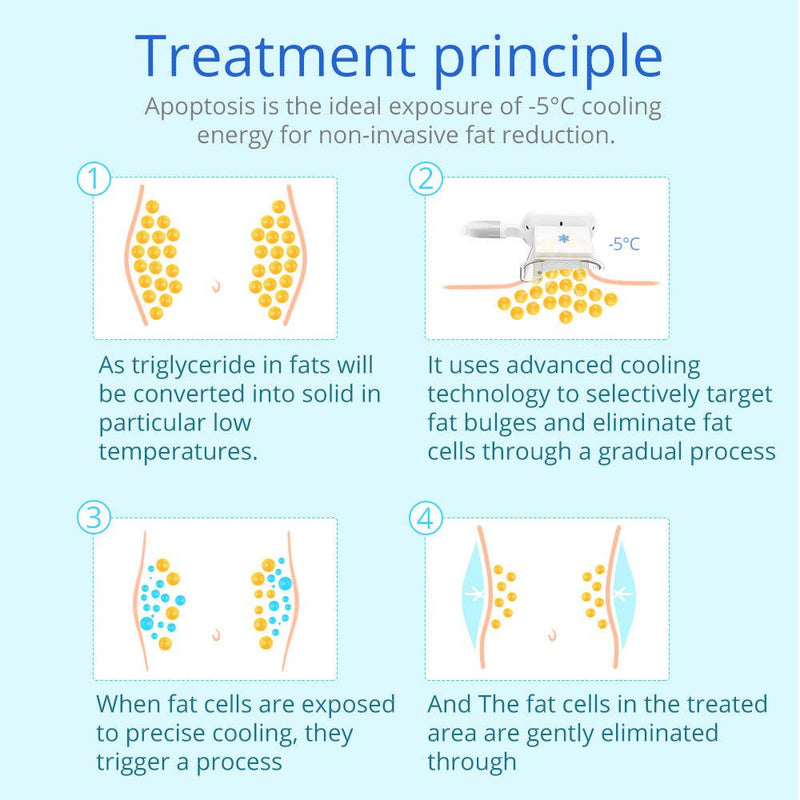 Treatment principle

Apoptosis is the ideal exposure of -5°C cooling energy for non-invasive fat reduction.

1

As triglyceride in fats will be converted into solid in particular low temperatures.

2

-5°C

It uses advanced cooling technology to selectively target fat bulges and eliminate fat cells through a gradual process

3

When fat cells are exposed to precise cooling, they trigger a process

4

And The fat cells in the treated area are gently eliminated through