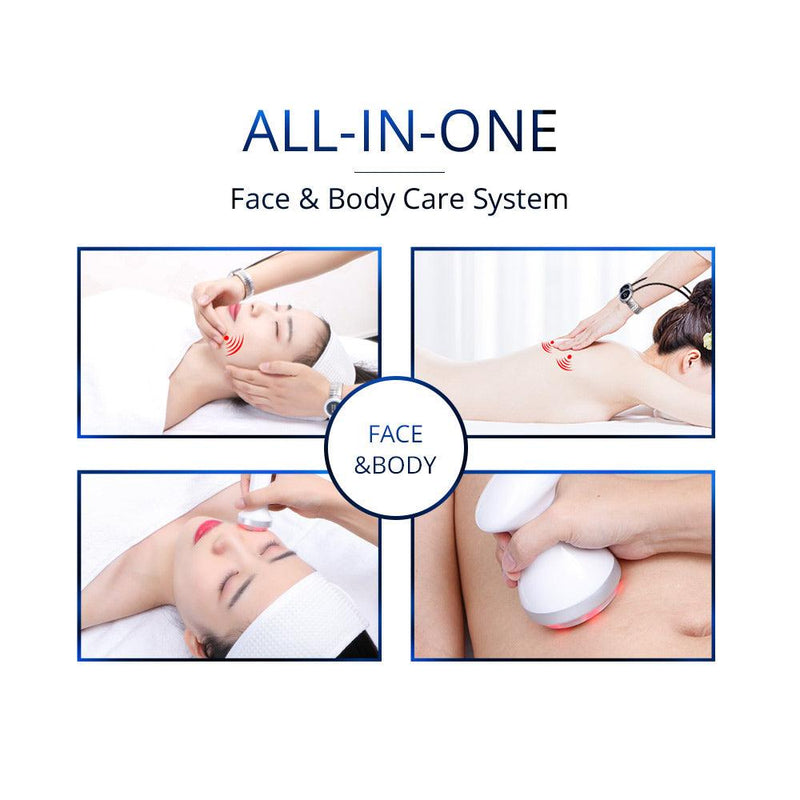 ALL-IN-ONE

Face & Body Care System

FACE
&BODY