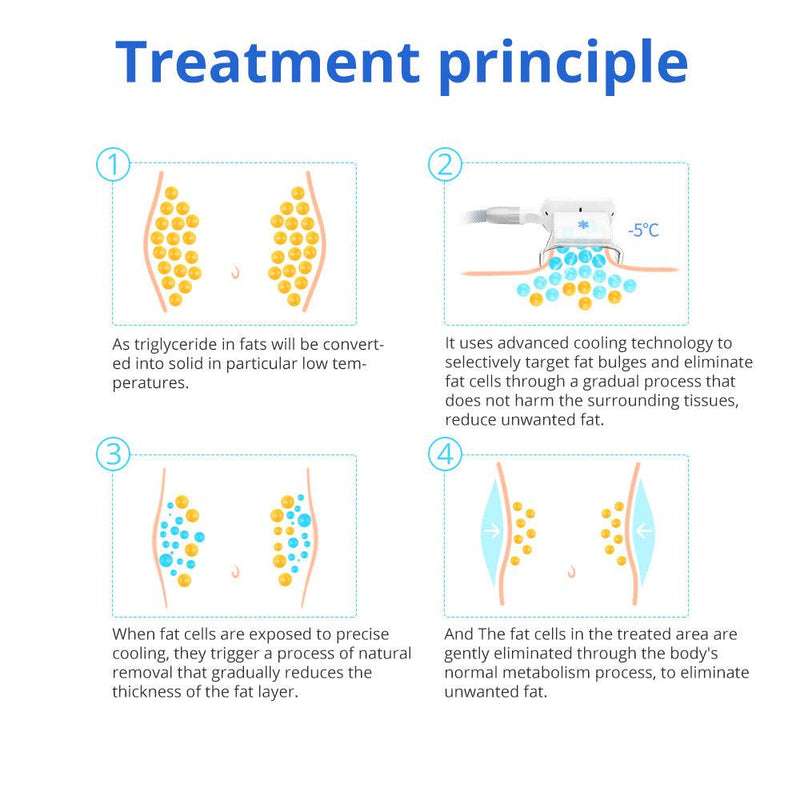 Treatment principle

1

As triglyceride in fats will be converted into solid in particular low temperatures.

2

-5°C

It uses advanced cooling technology to selectively target fat bulges and eliminate fat cells through a gradual process that does not harm the surrounding tissues, reduce unwanted fat.

3

When fat cells are exposed to precise cooling, they trigger a process of natural removal that gradually reduces the thickness of the fat layer.

4

And The fat cells in the treated area are gently eliminated through the body's normal metabolism process, to eliminate unwanted fat.