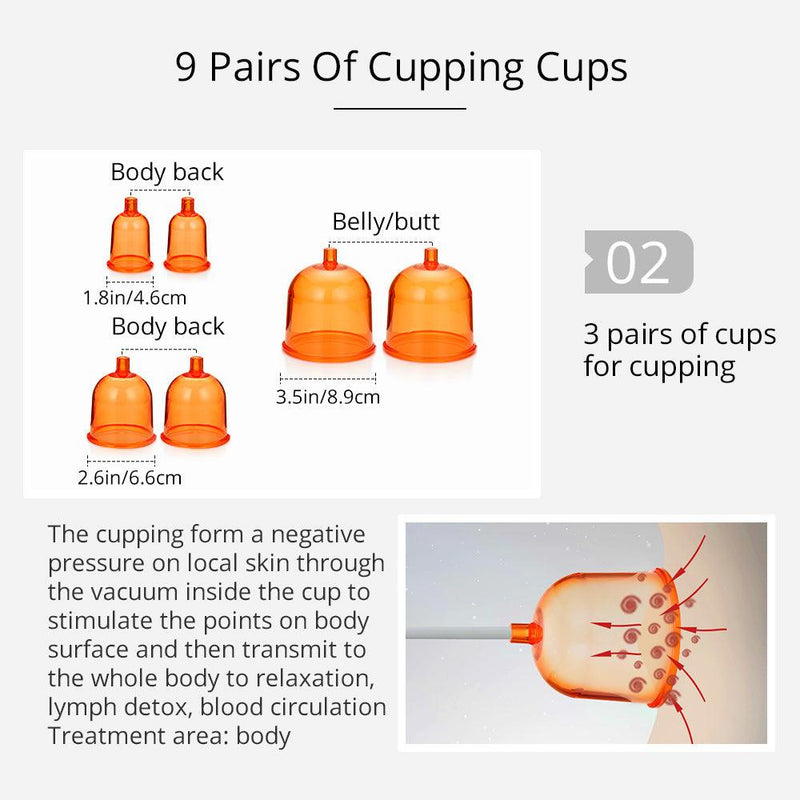 9 Pairs Of Cupping Cups

Body back

1.8in/4.6cm

Body back

2.6in/6.6cm

Belly/butt

3.5in/8.9cm

02

3 pairs of cups for cupping

The cupping form a negative pressure on local skin through the vacuum inside the cup to stimulate the points on body surface and then transmit to the whole body to relaxation, lymph detox, blood circulation
Treatment area: body